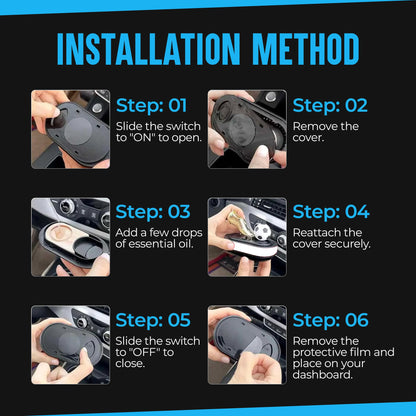 INSTALLATION METHOD

Step: 01
Slide the switch to "ON" to open.

Step: 02
Remove the cover.

Step: 03
Add a few drops of essential oil.

Step: 04
Reattach the cover securely.

Step: 05
Slide the switch to "OFF" to close.

Step: 06
Remove the protective film and place on your dashboard.